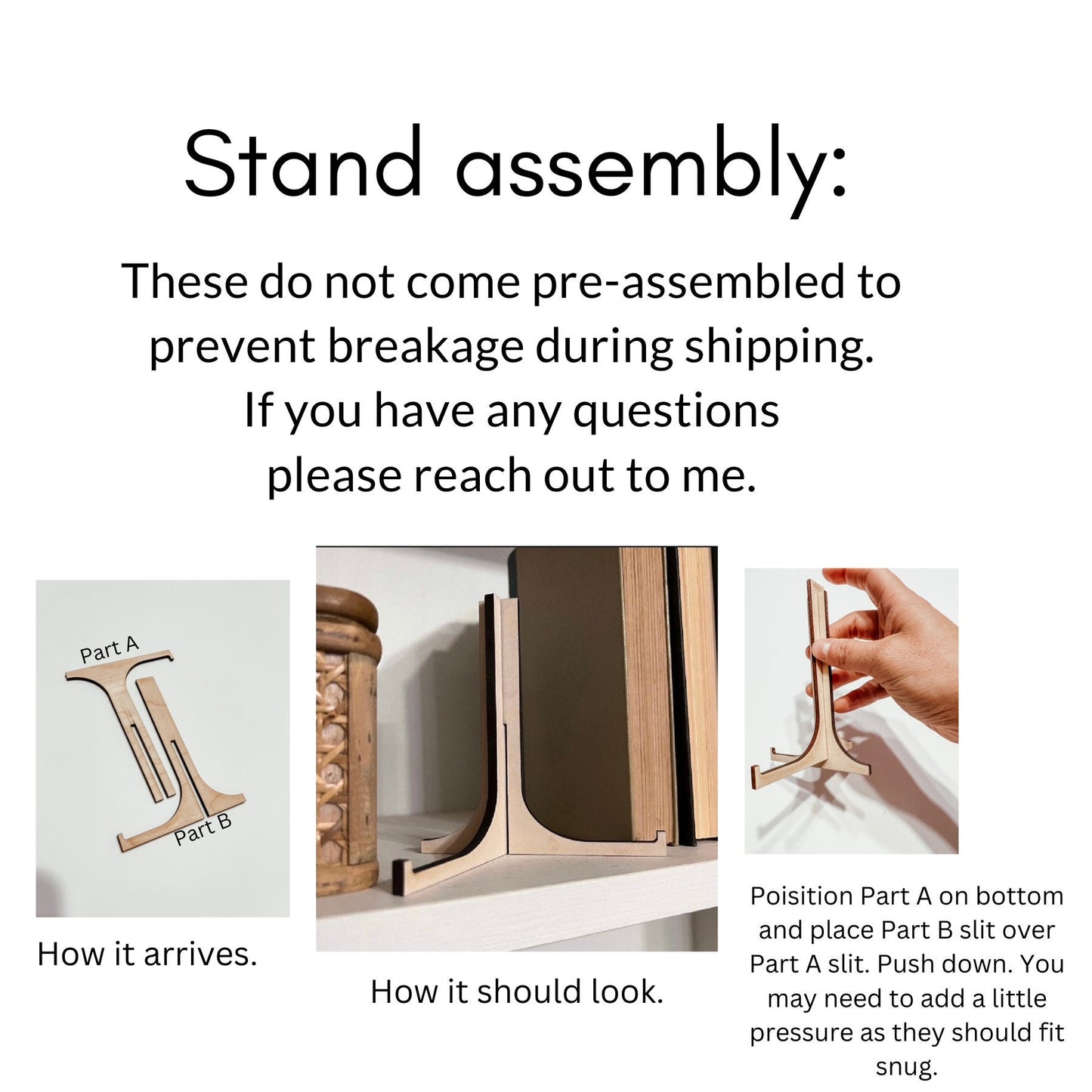 Stand assembly:

These do not come pre-assembled to prevent breakage during shipping. If you have any questions please reach out to me.

Part A

Part B

How it arrives.

How it should look.

Poisition Part A on bottom and place Part B slit over Part A slit. Push down. You may need to add a little pressure as they should fit snug.