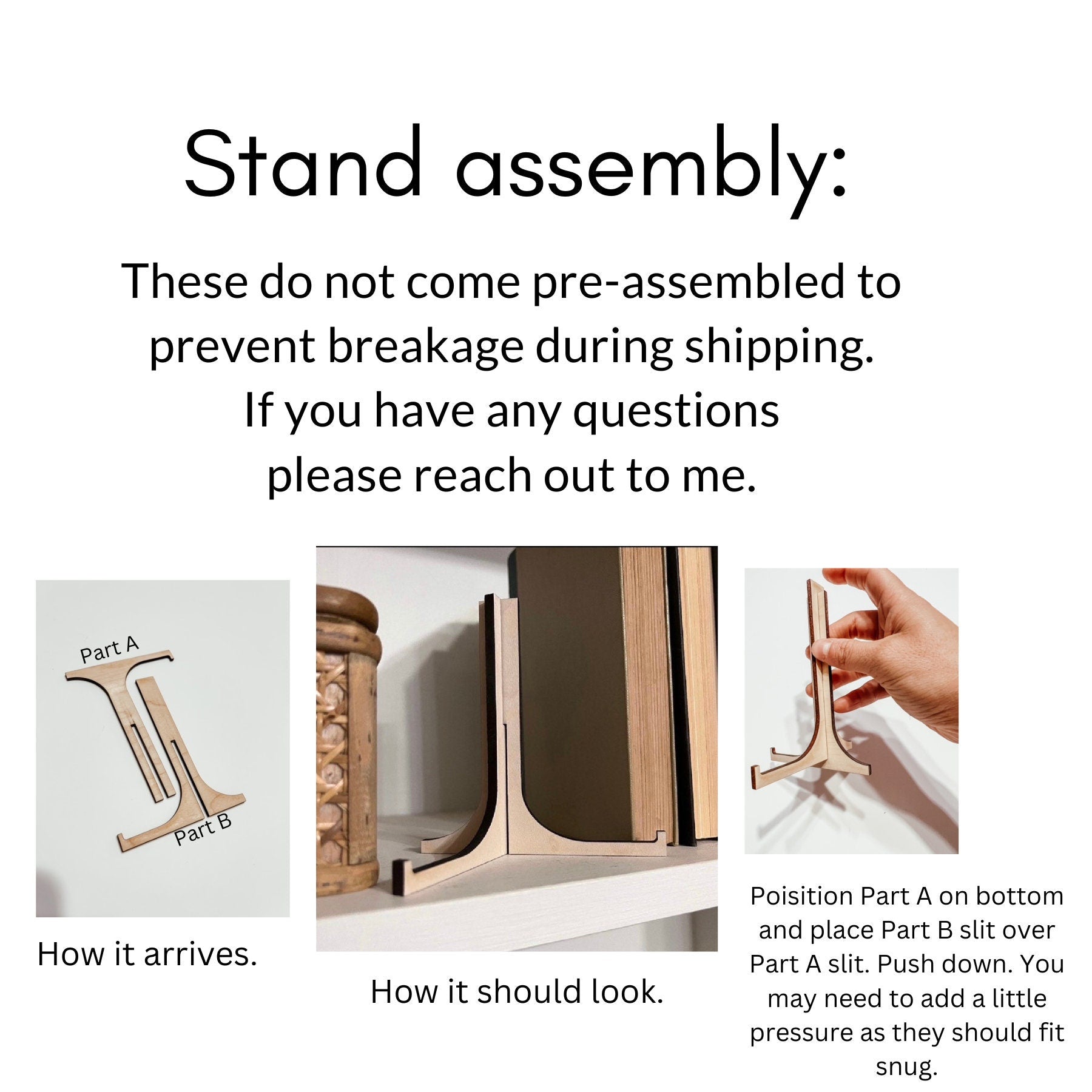 Stand assembly:

These do not come pre-assembled to prevent breakage during shipping. If you have any questions please reach out to me.

Part A

Part B

How it arrives.

How it should look.

Poisition Part A on bottom and place Part B slit over Part A slit. Push down. You may need to add a little pressure as they should fit snug.